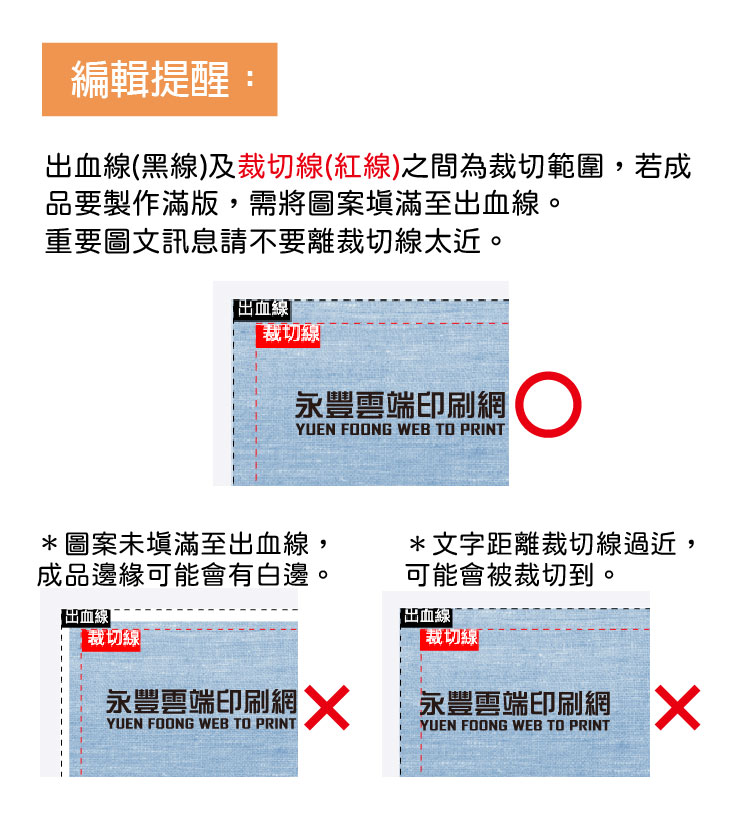 編輯提醒：

出血線(黑線)及裁切線(紅線)之間為裁切範圍，若成品要製作滿版，需將圖案填滿至出血線。
重要圖文訊息請不要離裁切線太近。

出血線
裁切線
永豐雲端印刷網
YUEN FOONG WEB TO PRINT

＊圖案未填滿至出血線，成品邊緣可能會有白邊。

出血線
裁切線
永豐雲端印刷網
YUEN FOONG WEB TO PRINT

＊文字距離裁切線過近，可能會被裁切到。

出血線
裁切線
永豐雲端印刷網
YUEN FOONG WEB TO PRINT